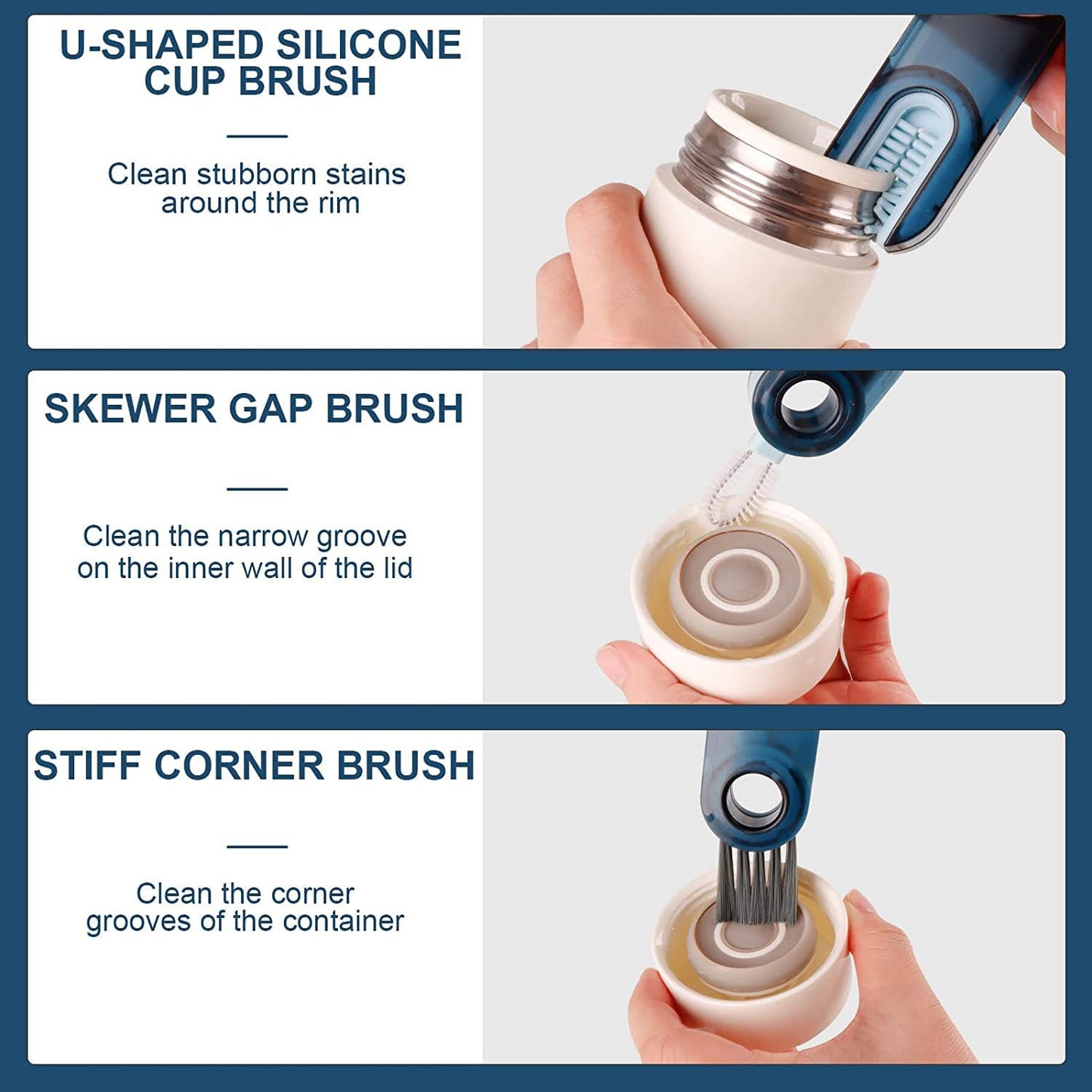 U-SHAPED SILICONE CUP BRUSH

Clean stubborn stains around the rim

SKEWER GAP BRUSH

Clean the narrow groove on the inner wall of the lid

STIFF CORNER BRUSH

Clean the corner grooves of the container