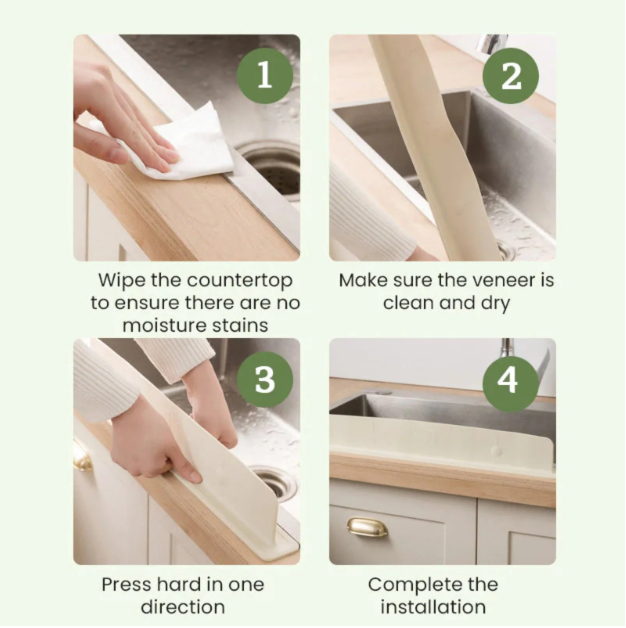 1

Wipe the countertop to ensure there are no moisture stains

2

Make sure the veneer is clean and dry

3

Press hard in one direction

4

Complete the installation