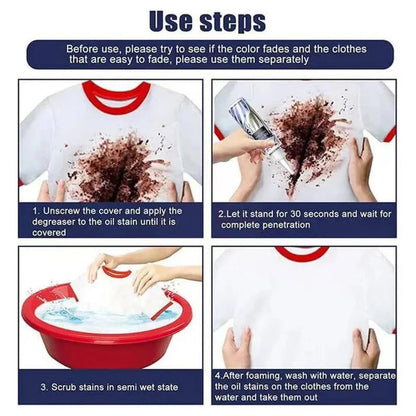 Use steps

Before use, please try to see if the color fades and the clothes that are easy to fade, please use them separately

1. Unscrew the cover and apply the degreaser to the oil stain until it is covered

2.Let it stand for 30 seconds and wait for complete penetration

3. Scrub stains in semi wet state

4.After foaming, wash with water, separate the oil stains on the clothes from the water and take them out